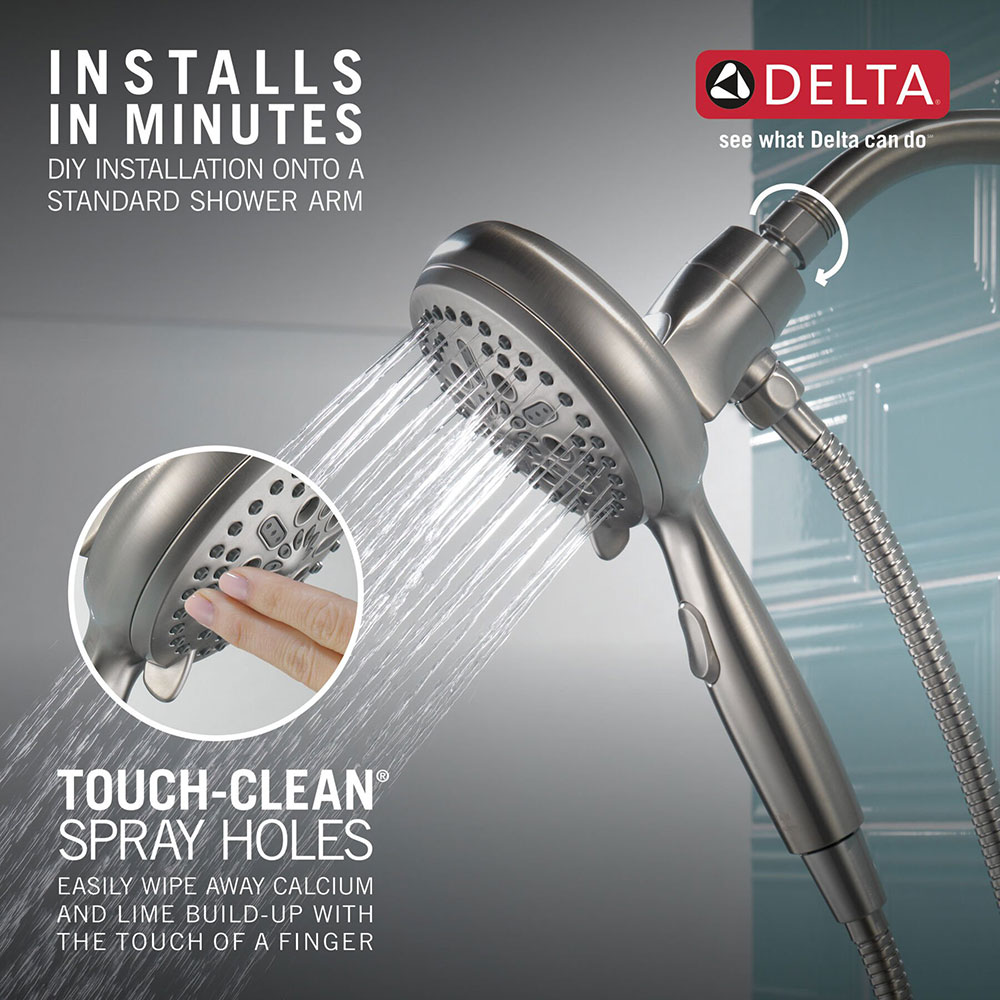 INSTALLS IN MINUTES
DIY INSTALLATION ONTO A STANDARD SHOWER ARM

DELTA
see what Delta can do™

TOUCH-CLEAN® SPRAY HOLES
EASILY WIPE AWAY CALCIUM AND LIME BUILD-UP WITH THE TOUCH OF A FINGER