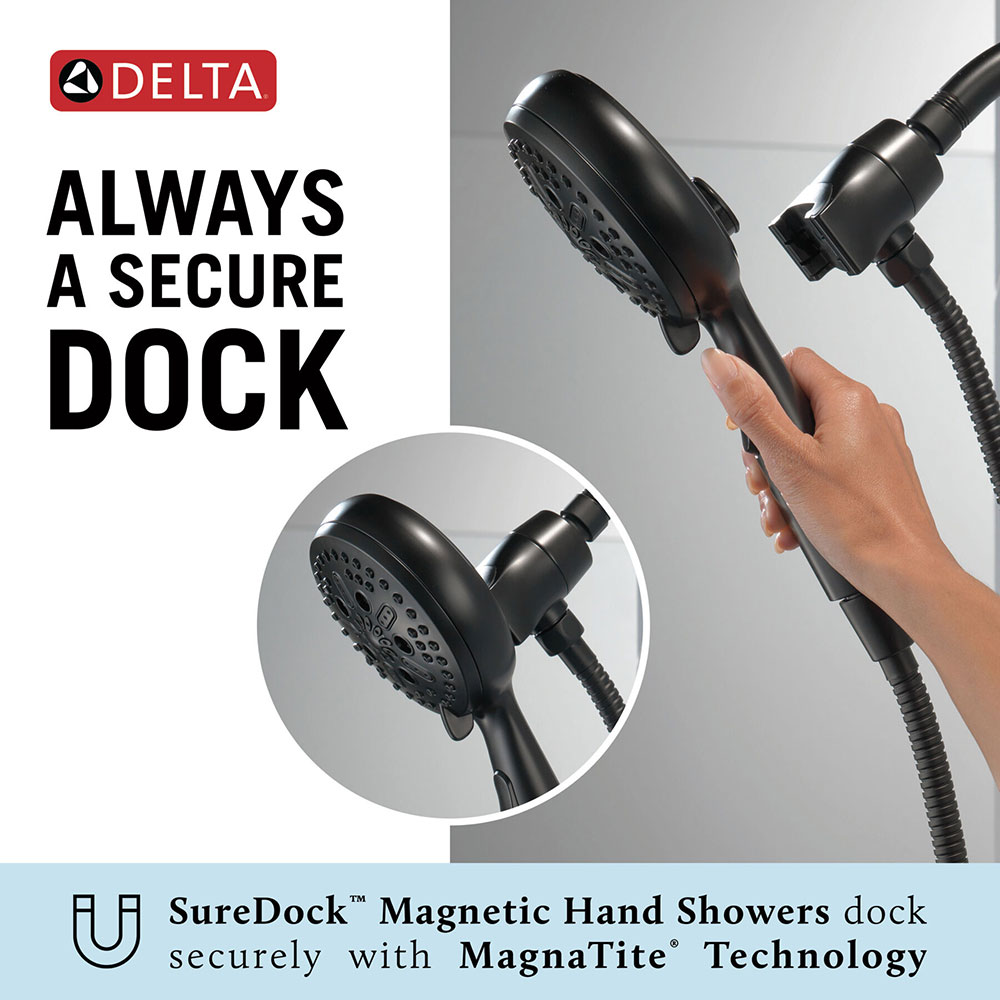 DELTA

ALWAYS A SECURE DOCK

SureDock™ Magnetic Hand Showers dock securely with MagnaTite® Technology