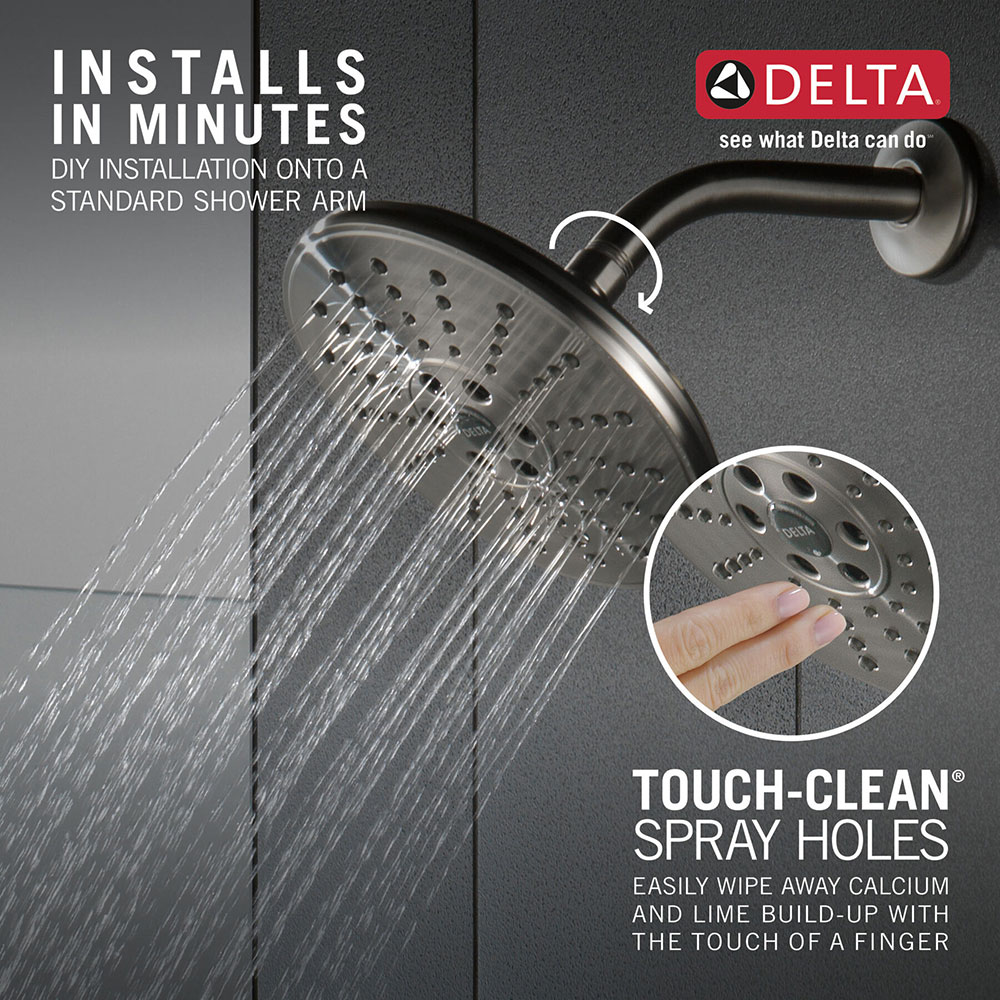 INSTALLS IN MINUTES
DIY INSTALLATION ONTO A STANDARD SHOWER ARM

DELTA
see what Delta can do™

DELTA

DELTA

TOUCH-CLEAN®
SPRAY HOLES
EASILY WIPE AWAY CALCIUM AND LIME BUILD-UP WITH THE TOUCH OF A FINGER