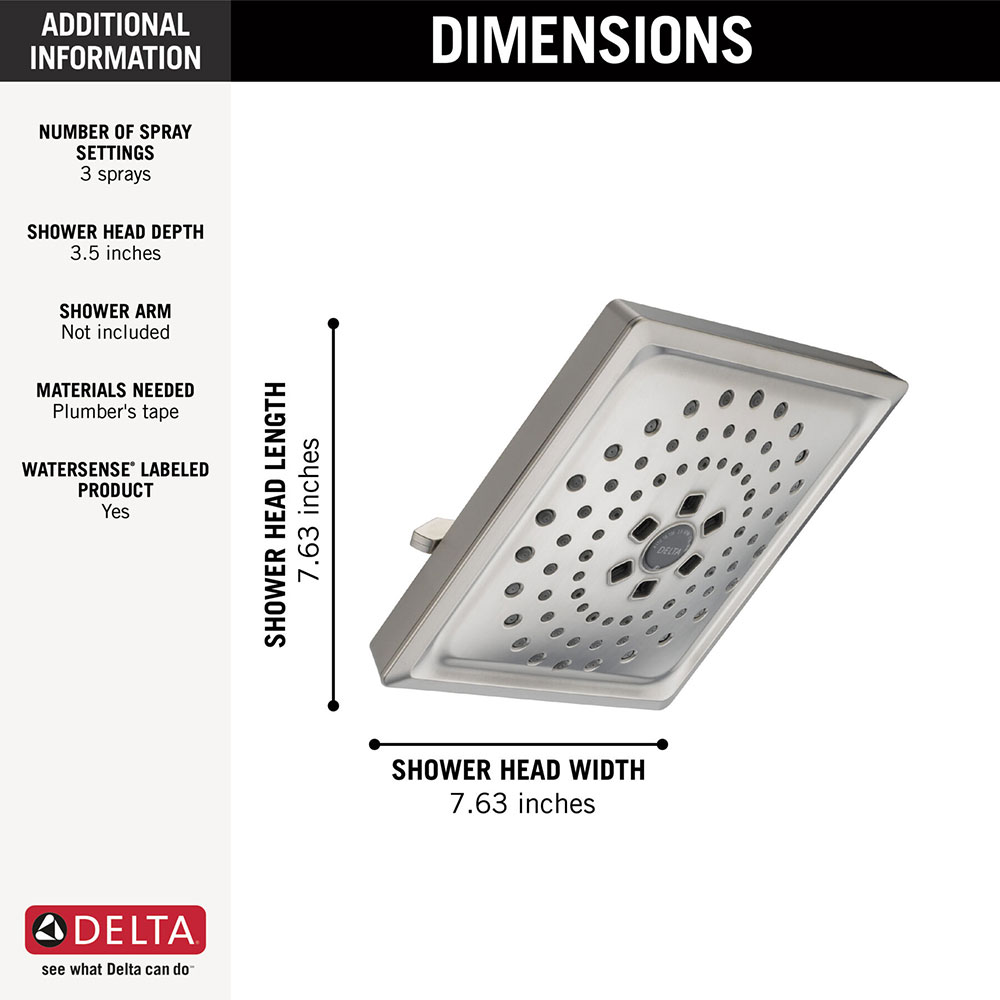 ADDITIONAL INFORMATION

DIMENSIONS

NUMBER OF SPRAY SETTINGS
3 sprays

SHOWER HEAD DEPTH
3.5 inches

SHOWER ARM
Not included

MATERIALS NEEDED
Plumber's tape

WATERSENSE® LABELED PRODUCT
Yes

SHOWER HEAD LENGTH
7.63 inches

DELTA

SHOWER HEAD WIDTH
7.63 inches

DELTA
see what Delta can do™