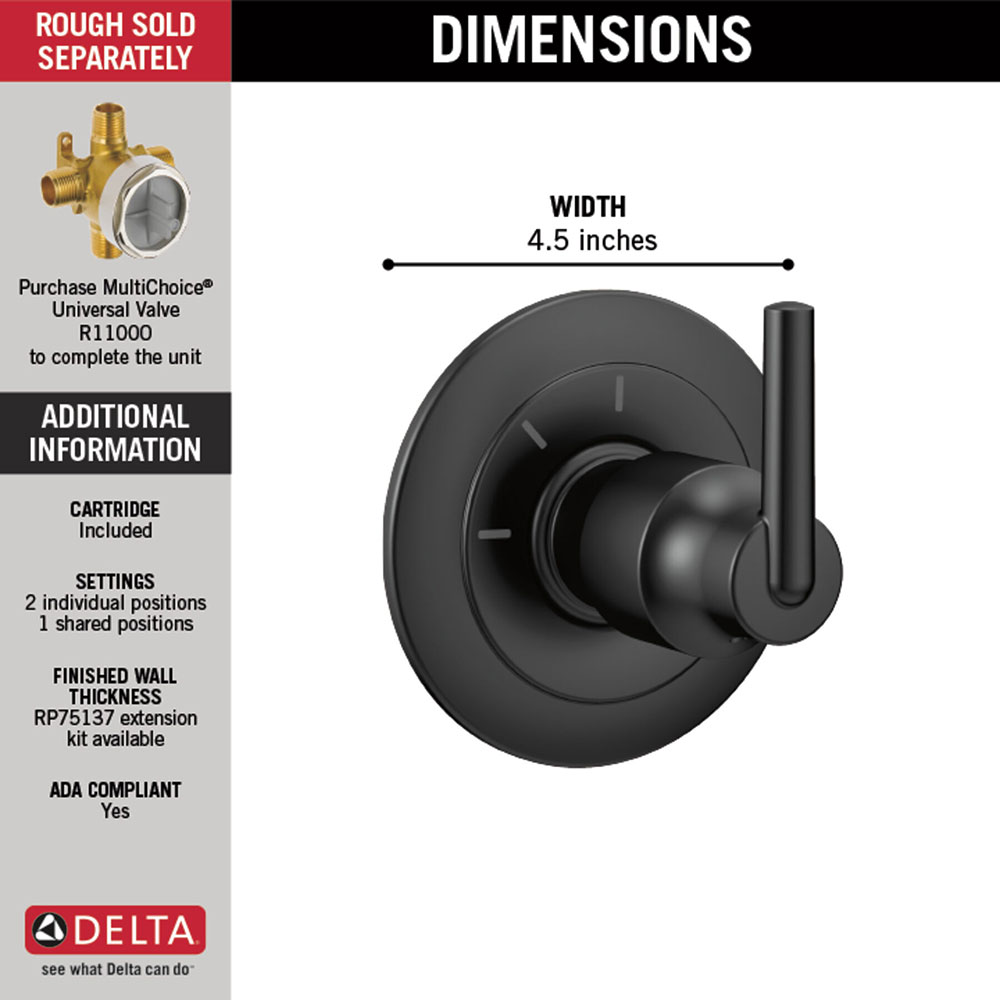 ROUGH SOLD SEPARATELY

Purchase MultiChoice® Universal Valve R11000 to complete the unit

ADDITIONAL INFORMATION

CARTRIDGE
Included

SETTINGS
2 individual positions
1 shared positions

FINISHED WALL THICKNESS
RP75137 extension kit available

ADA COMPLIANT
Yes

DELTA
see what Delta can do

DIMENSIONS

WIDTH
4.5 inches