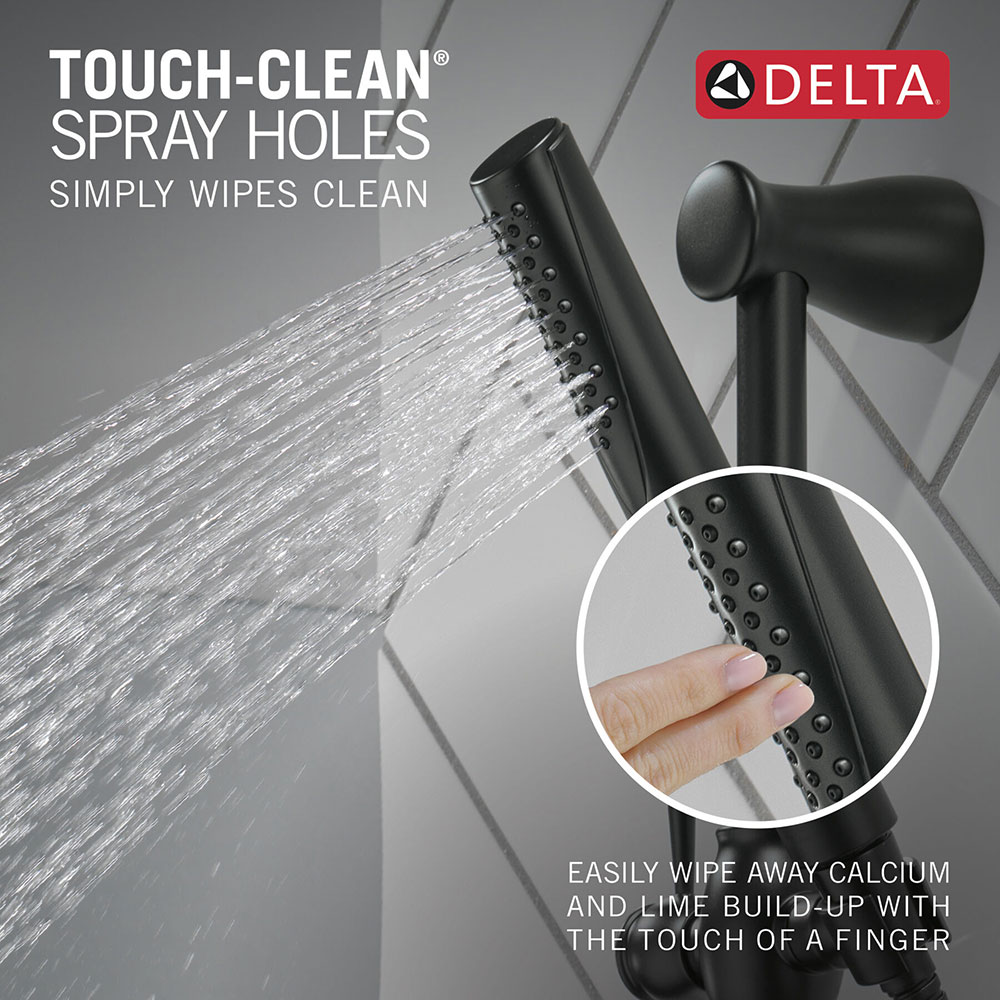 TOUCH-CLEAN®
SPRAY HOLES
SIMPLY WIPES CLEAN

DELTA

EASILY WIPE AWAY CALCIUM AND LIME BUILD-UP WITH THE TOUCH OF A FINGER