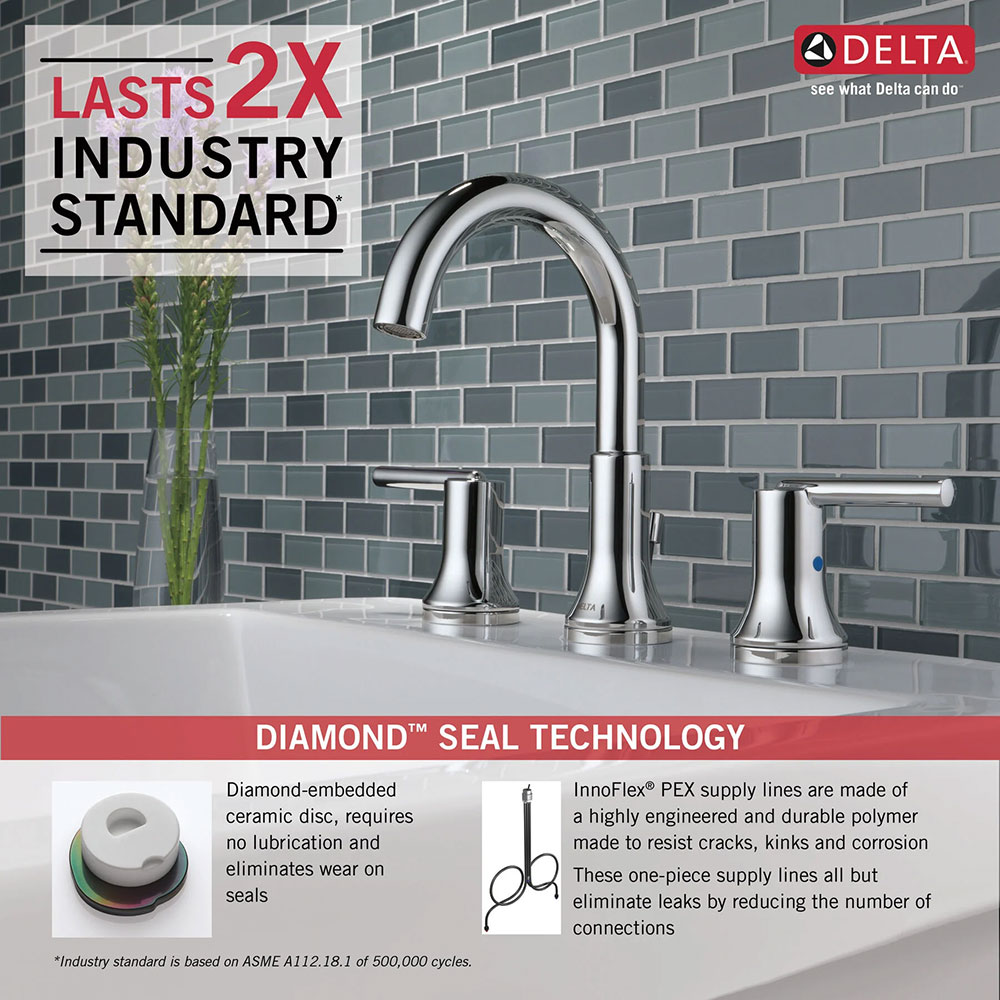 LASTS 2X INDUSTRY STANDARD*

DELTA
see what Delta can do™

DELTA

DIAMOND™ SEAL TECHNOLOGY

Diamond-embedded ceramic disc, requires no lubrication and eliminates wear on seals

InnoFlex® PEX supply lines are made of a highly engineered and durable polymer made to resist cracks, kinks and corrosion

These one-piece supply lines all but eliminate leaks by reducing the number of connections

*Industry standard is based on ASME A112.18.1 of 500,000 cycles.