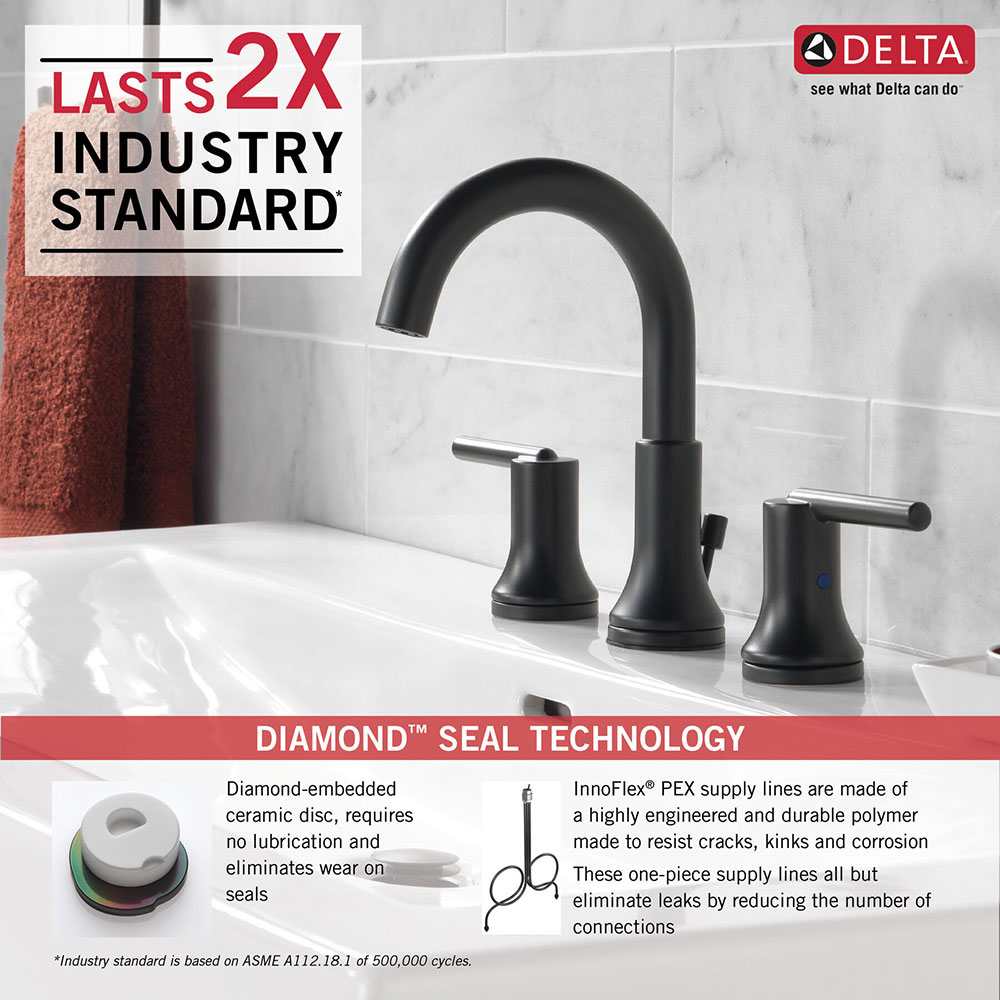 LASTS 2X INDUSTRY STANDARD*

DELTA
see what Delta can do™

DIAMOND™ SEAL TECHNOLOGY

Diamond-embedded ceramic disc, requires no lubrication and eliminates wear on seals

InnoFlex® PEX supply lines are made of a highly engineered and durable polymer made to resist cracks, kinks and corrosion

These one-piece supply lines all but eliminate leaks by reducing the number of connections

*Industry standard is based on ASME A112.18.1 of 500,000 cycles.