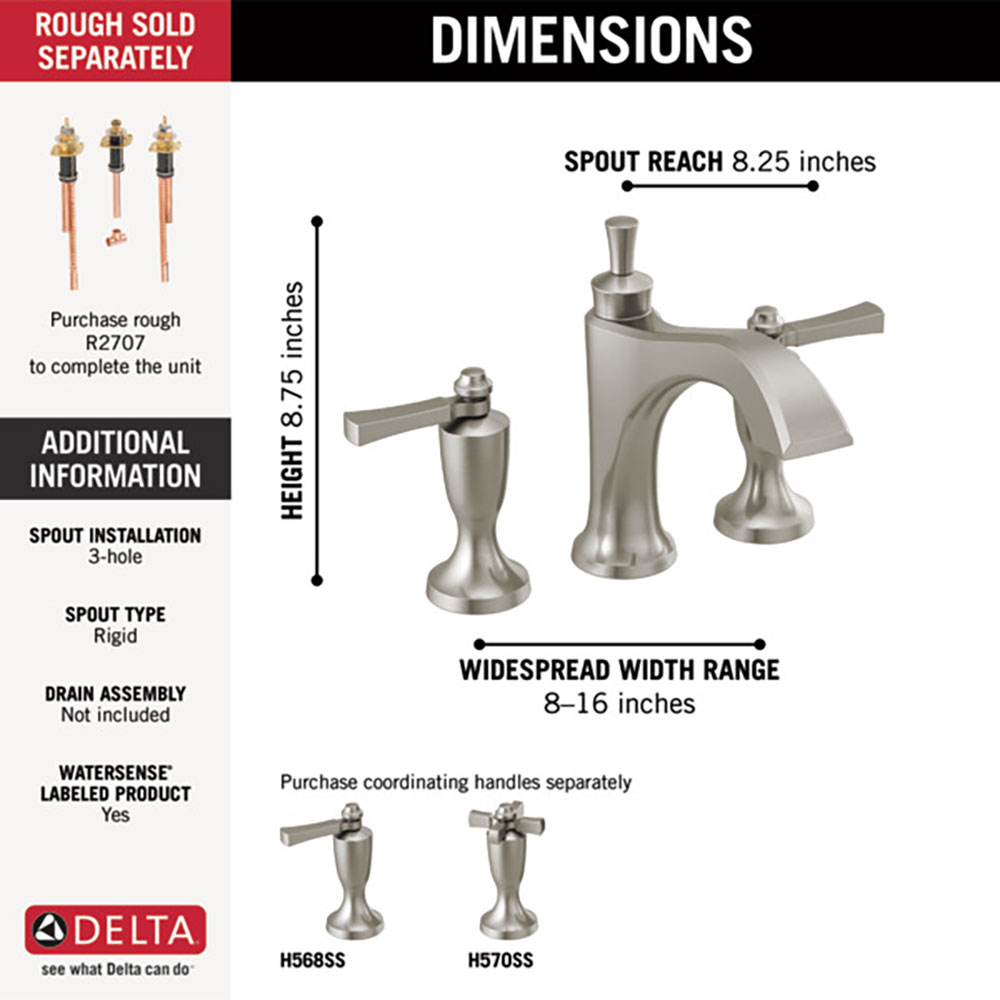 ROUGH SOLD SEPARATELY

Purchase rough R2707 to complete the unit

ADDITIONAL INFORMATION

SPOUT INSTALLATION
3-hole

SPOUT TYPE
Rigid

DRAIN ASSEMBLY
Not included

WATERSENSE® LABELED PRODUCT
Yes

DELTA
see what Delta can do™

DIMENSIONS

SPOUT REACH 8.25 inches

HEIGHT 8.75 inches

WIDESPREAD WIDTH RANGE
8–16 inches

Purchase coordinating handles separately

H568SS

H570SS