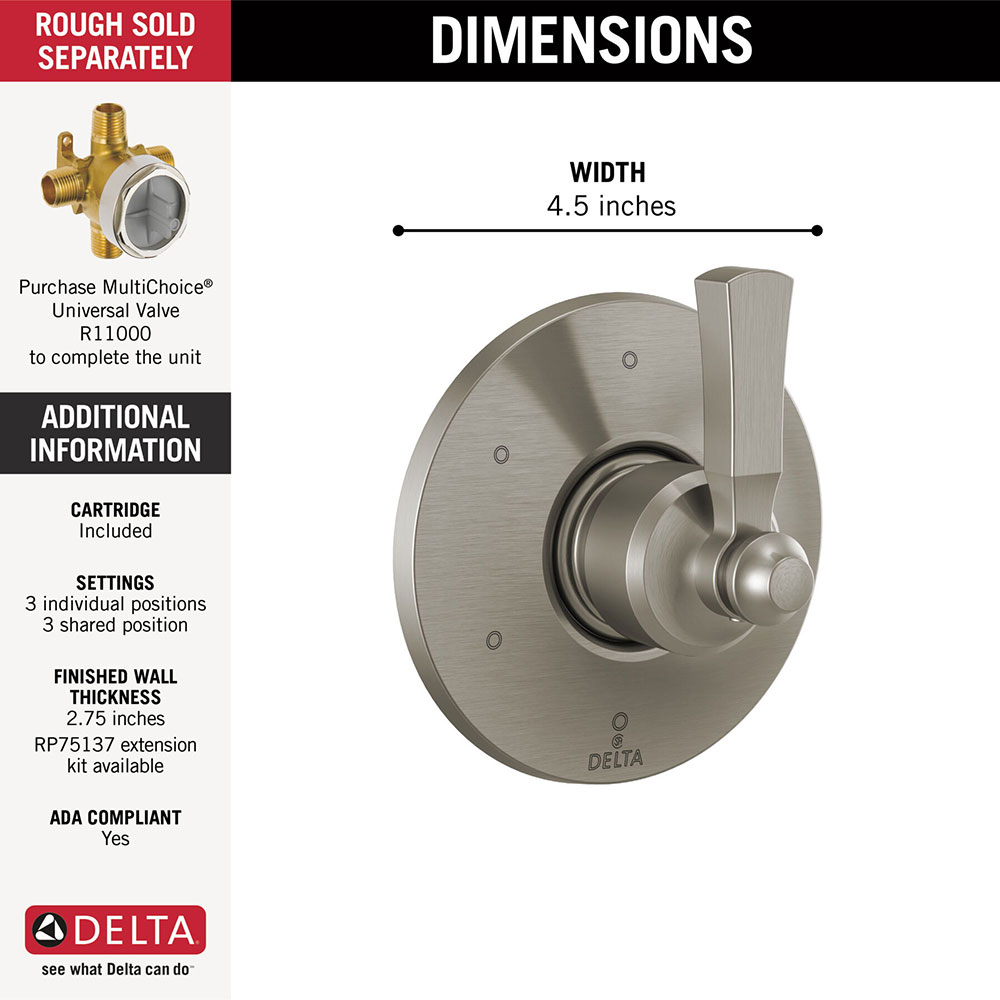 ROUGH SOLD SEPARATELY

Purchase MultiChoice® Universal Valve R11000 to complete the unit

ADDITIONAL INFORMATION

CARTRIDGE
Included

SETTINGS
3 individual positions
3 shared position

FINISHED WALL THICKNESS
2.75 inches
RP75137 extension kit available

ADA COMPLIANT
Yes

DELTA
see what Delta can do™

DIMENSIONS

WIDTH
4.5 inches

DELTA