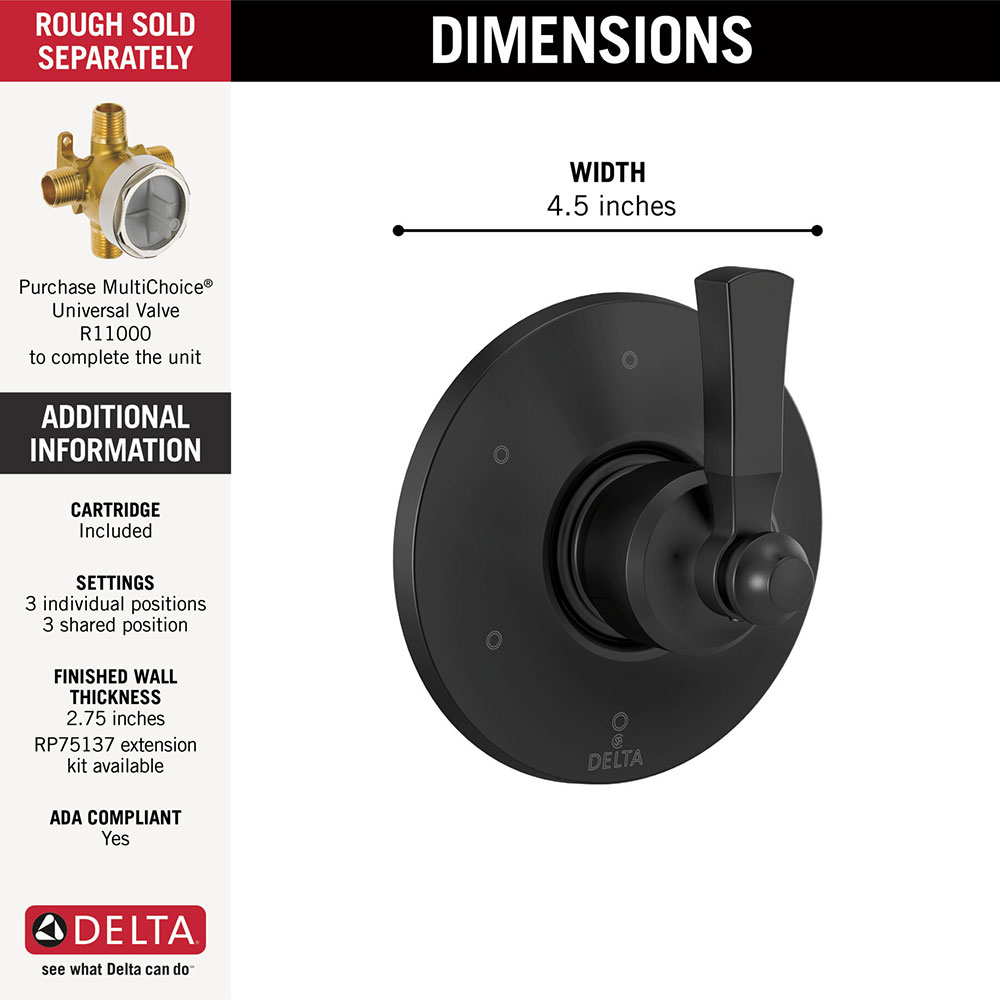 ROUGH SOLD SEPARATELY

Purchase MultiChoice® Universal Valve R11000 to complete the unit

ADDITIONAL INFORMATION

CARTRIDGE
Included

SETTINGS
3 individual positions
3 shared position

FINISHED WALL THICKNESS
2.75 inches
RP75137 extension kit available

ADA COMPLIANT
Yes

DELTA
see what Delta can do™

DIMENSIONS

WIDTH
4.5 inches

DELTA